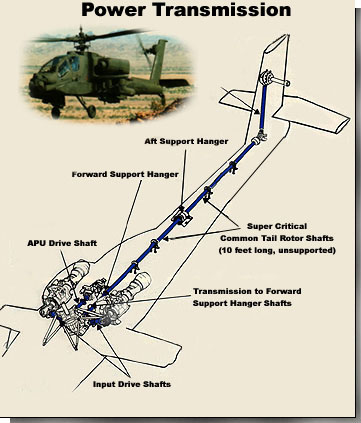 Power Transmission

Aft Support Hanger

Forward Support Hanger

Super Critical
Common Tail Rotor Shafts
(10 feet long, unsupported)

APU Drive Shaft

Transmission to Forward
Support Hanger Shafts

Input Drive Shafts